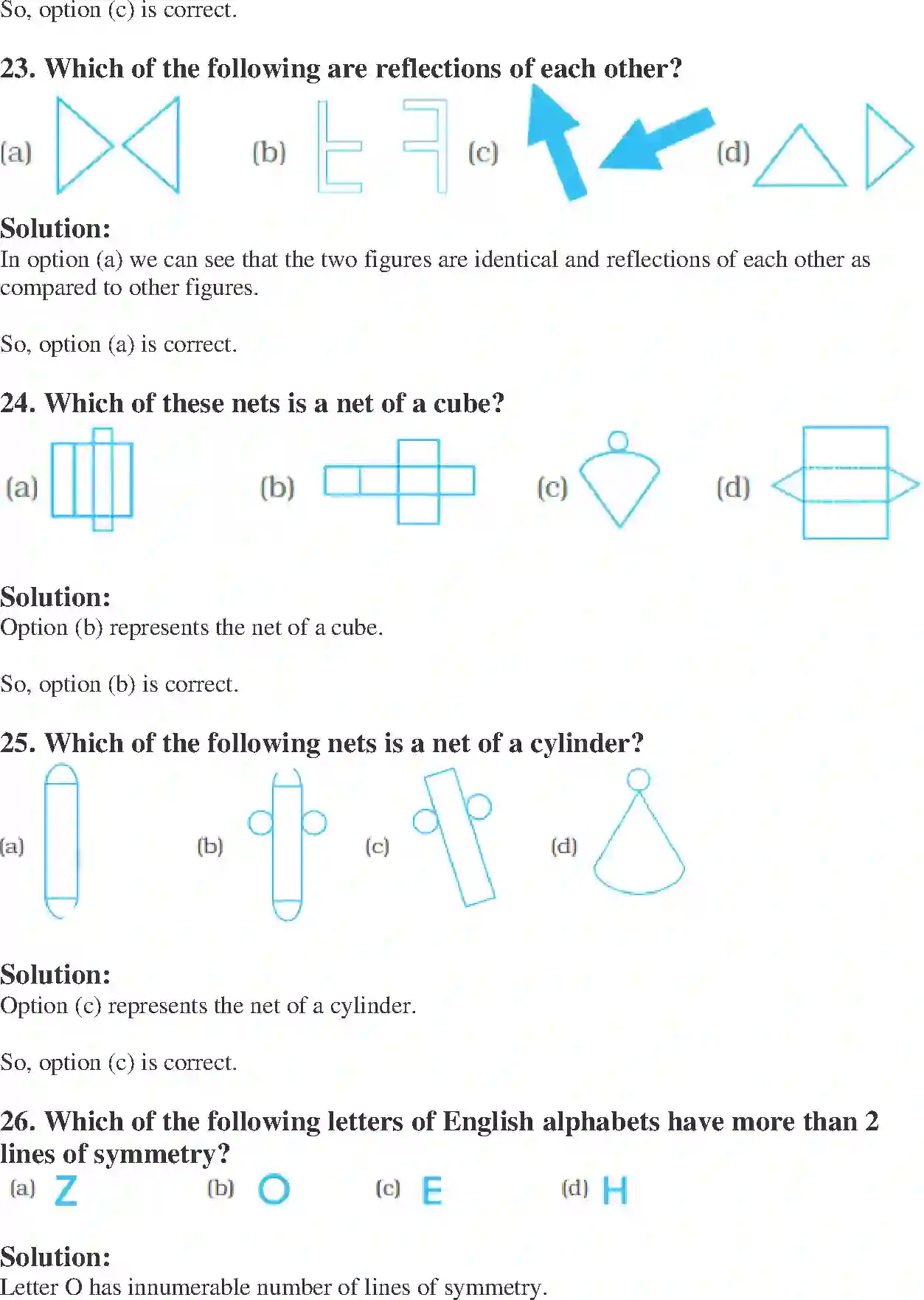 So, option (c) is correct.

23. Which of the following are reflections of each other?

(a)

(b)

(c)

(d)

Solution:
In option (a) we can see that the two figures are identical and reflections of each other as compared to other figures.

So, option (a) is correct.

24. Which of these nets is a net of a cube?

(a)

(b)

(c)

(d)

Solution:
Option (b) represents the net of a cube.

So, option (b) is correct.

25. Which of the following nets is a net of a cylinder?

(a)

(b)

(c)

(d)

Solution:
Option (c) represents the net of a cylinder.

So, option (c) is correct.

26. Which of the following letters of English alphabets have more than 2 lines of symmetry?

(a) Z

(b) O

(c) E

(d) H

Solution:
Letter O has innumerable number of lines of symmetry.