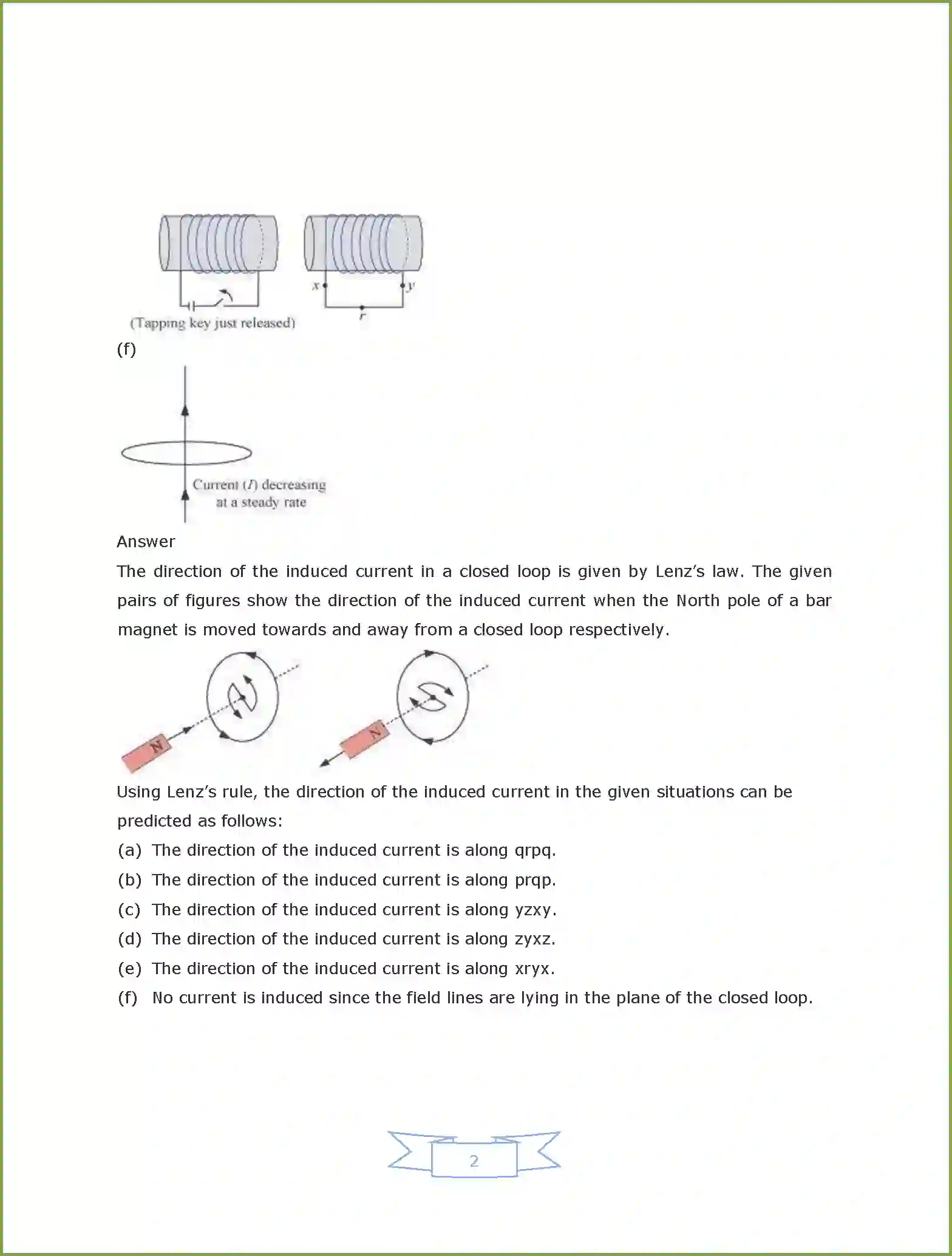 x

y

r

(Tapping key just released)

(f)

Current ($I$) decreasing at a steady rate

Answer

The direction of the induced current in a closed loop is given by Lenz's law. The given pairs of figures show the direction of the induced current when the North pole of a bar magnet is moved towards and away from a closed loop respectively.

N

N

Using Lenz's rule, the direction of the induced current in the given situations can be predicted as follows:

(a) The direction of the induced current is along qrpq.

(b) The direction of the induced current is along prqp.

(c) The direction of the induced current is along yzxy.

(d) The direction of the induced current is along zyxz.

(e) The direction of the induced current is along xryx.

(f) No current is induced since the field lines are lying in the plane of the closed loop.

2