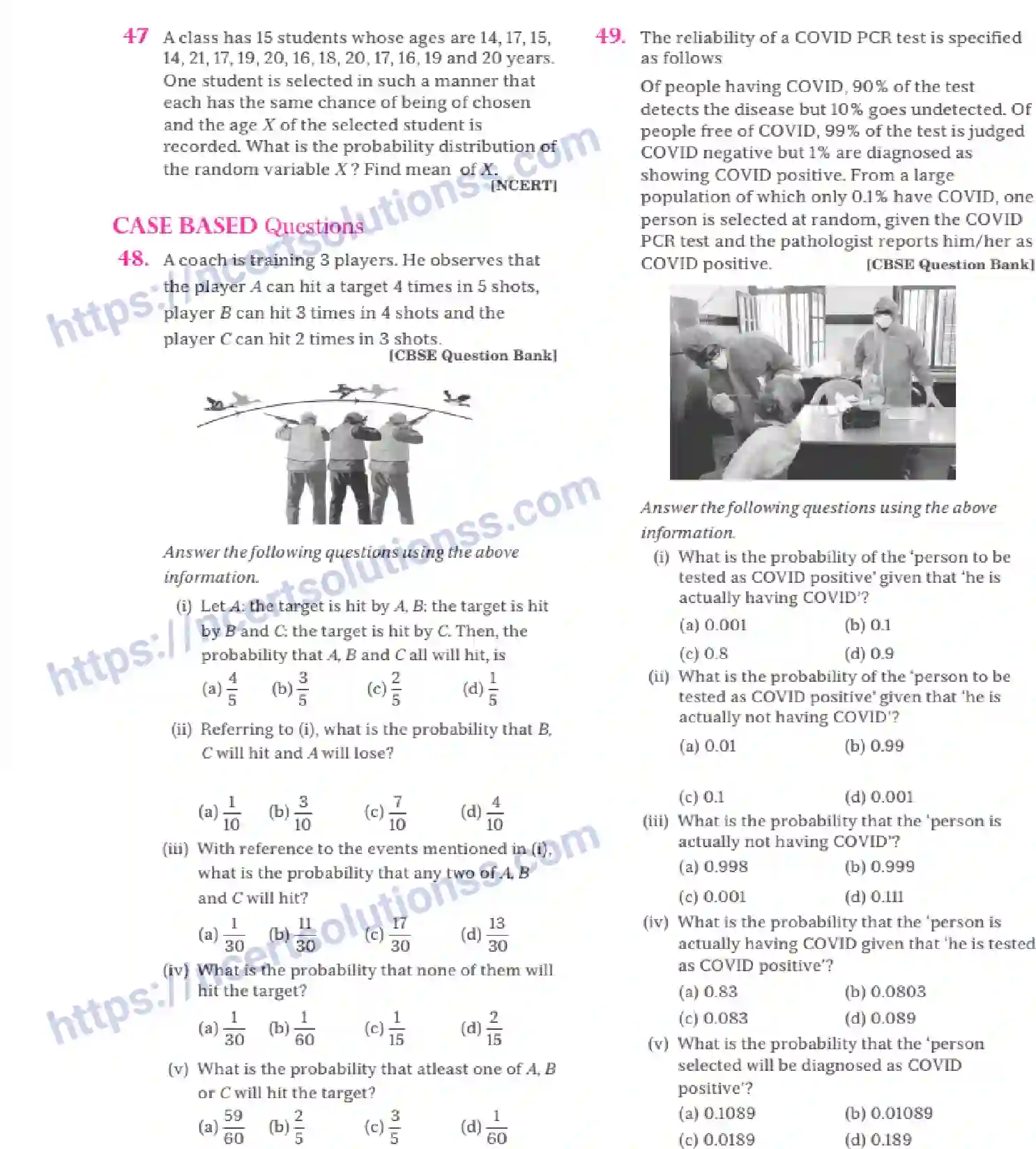 47 A class has 15 students whose ages are 14, 17, 15, 14, 21, 17, 19, 20, 16, 18, 20, 17, 16, 19 and 20 years. One student is selected in such a manner that each has the same chance of being of chosen and the age $X$ of the selected student is recorded. What is the probability distribution of the random variable $X$? Find mean of $X$. [NCERT]

CASE BASED Questions

48. A coach is training 3 players. He observes that the player $A$ can hit a target 4 times in 5 shots, player $B$ can hit 3 times in 4 shots and the player $C$ can hit 2 times in 3 shots. [CBSE Question Bank]

Answer the following questions using the above information.

(i) Let $A$: the target is hit by $A$, $B$: the target is hit by $B$ and $C$: the target is hit by $C$. Then, the probability that $A$, $B$ and $C$ all will hit, is
(a) $\frac{4}{5}$ (b) $\frac{3}{5}$ (c) $\frac{2}{5}$ (d) $\frac{1}{5}$

(ii) Referring to (i), what is the probability that $B$, $C$ will hit and $A$ will lose?
(a) $\frac{1}{10}$ (b) $\frac{3}{10}$ (c) $\frac{7}{10}$ (d) $\frac{4}{10}$

(iii) With reference to the events mentioned in (i), what is the probability that any two of $A$, $B$ and $C$ will hit?
(a) $\frac{1}{30}$ (b) $\frac{11}{30}$ (c) $\frac{17}{30}$ (d) $\frac{13}{30}$

(iv) What is the probability that none of them will hit the target?
(a) $\frac{1}{30}$ (b) $\frac{1}{60}$ (c) $\frac{1}{15}$ (d) $\frac{2}{15}$

(v) What is the probability that atleast one of $A$, $B$ or $C$ will hit the target?
(a) $\frac{59}{60}$ (b) $\frac{2}{5}$ (c) $\frac{3}{5}$ (d) $\frac{1}{60}$

49. The reliability of a COVID PCR test is specified as follows

Of people having COVID, 90% of the test detects the disease but 10% goes undetected. Of people free of COVID, 99% of the test is judged COVID negative but 1% are diagnosed as showing COVID positive. From a large population of which only 0.1% have COVID, one person is selected at random, given the COVID PCR test and the pathologist reports him/her as COVID positive. [CBSE Question Bank]

Answer the following questions using the above information.

(i) What is the probability of the 'person to be tested as COVID positive' given that 'he is actually having COVID'?
(a) 0.001 (b) 0.1
(c) 0.8 (d) 0.9

(ii) What is the probability of the 'person to be tested as COVID positive' given that 'he is actually not having COVID'?
(a) 0.01 (b) 0.99
(c) 0.1 (d) 0.001

(iii) What is the probability that the 'person is actually not having COVID'?
(a) 0.998 (b) 0.999
(c) 0.001 (d) 0.111

(iv) What is the probability that the 'person is actually having COVID given that 'he is tested as COVID positive'?
(a) 0.83 (b) 0.0803
(c) 0.083 (d) 0.089

(v) What is the probability that the 'person selected will be diagnosed as COVID positive'?
(a) 0.1089 (b) 0.01089
(c) 0.0189 (d) 0.189

https://ncertsolutionss.com
https://ncertsolutionss.com
https://ncertsolutionss.com