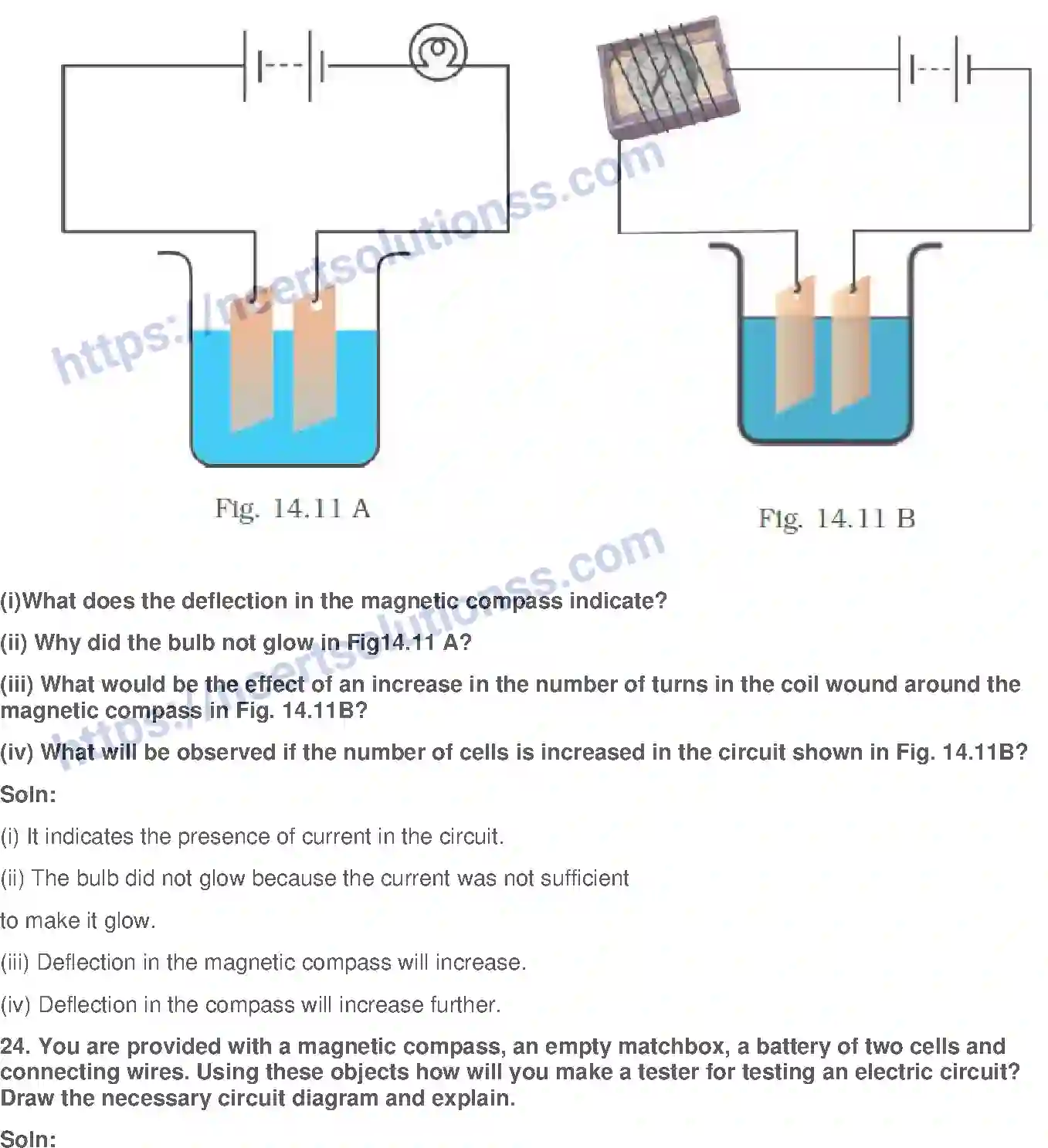 https://ncertsolutionss.com

Fig. 14.11 A

Fig. 14.11 B

https://ncertsolutionss.com

(i)What does the deflection in the magnetic compass indicate?

(ii) Why did the bulb not glow in Fig14.11 A?

(iii) What would be the effect of an increase in the number of turns in the coil wound around the magnetic compass in Fig. 14.11B?

(iv) What will be observed if the number of cells is increased in the circuit shown in Fig. 14.11B?

Soln:

(i) It indicates the presence of current in the circuit.

(ii) The bulb did not glow because the current was not sufficient

to make it glow.

(iii) Deflection in the magnetic compass will increase.

(iv) Deflection in the compass will increase further.

24. You are provided with a magnetic compass, an empty matchbox, a battery of two cells and connecting wires. Using these objects how will you make a tester for testing an electric circuit? Draw the necessary circuit diagram and explain.

Soln: