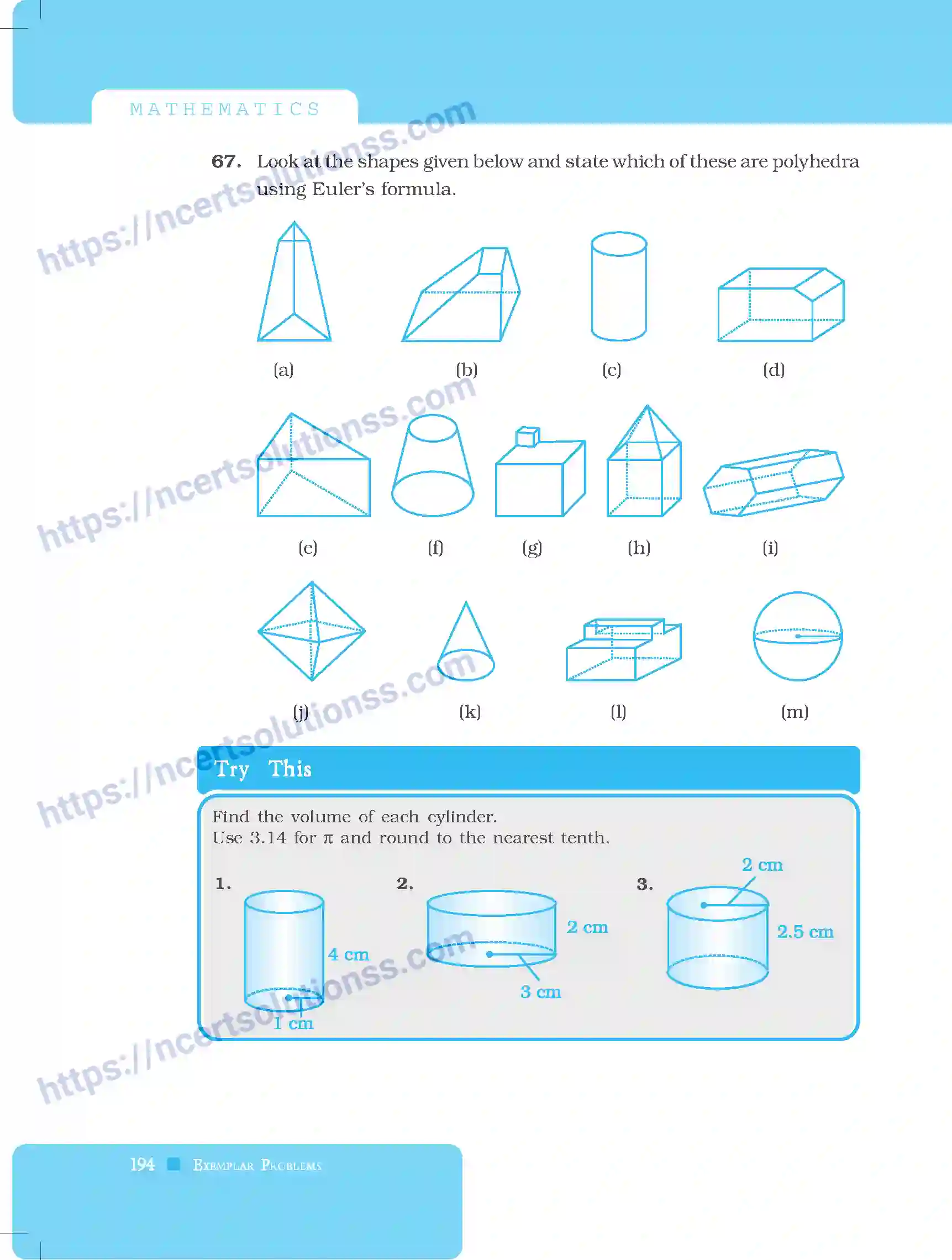 MATHEMATICS

https://ncertsolutionss.com

67. Look at the shapes given below and state which of these are polyhedra using Euler's formula.

(a) (b) (c) (d)

https://ncertsolutionss.com

(e) (f) (g) (h) (i)

(j) (k) (l) (m)

https://ncertsolutionss.com

Try This

Find the volume of each cylinder.
Use 3.14 for $\pi$ and round to the nearest tenth.

1. 4 cm 1 cm

2. 2 cm 3 cm

3. 2 cm 2.5 cm

https://ncertsolutionss.com

194 EXEMPLAR PROBLEMS